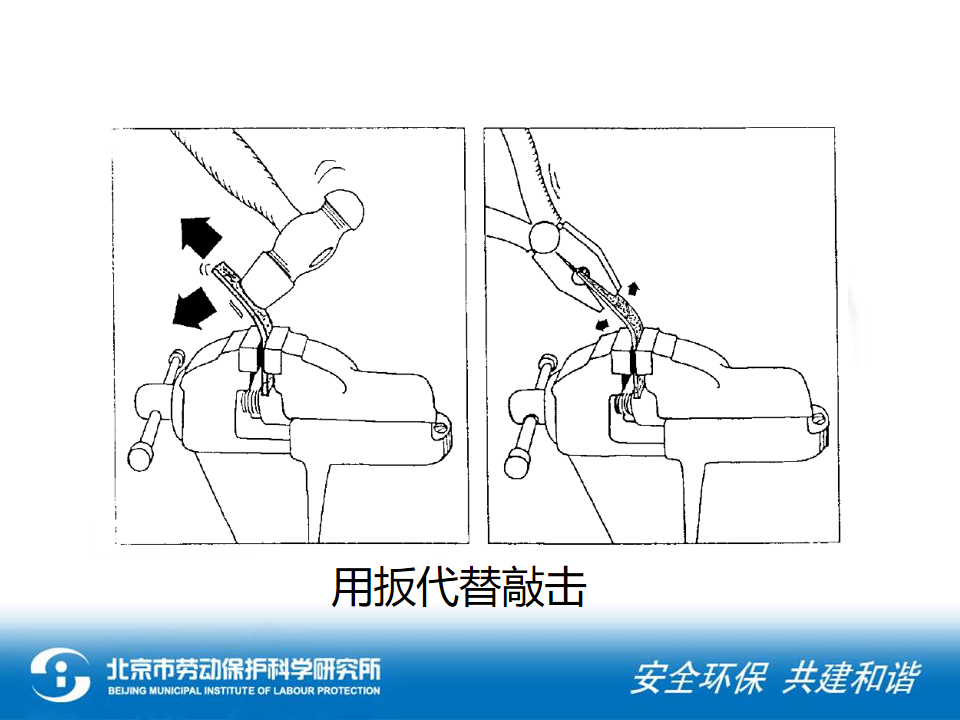 用扳代替敲击

北京市劳动保护科学研究所
BEIJING MUNICIPAL INSTITUTE OF LABOUR PROTECTION

安全环保 共建和谐